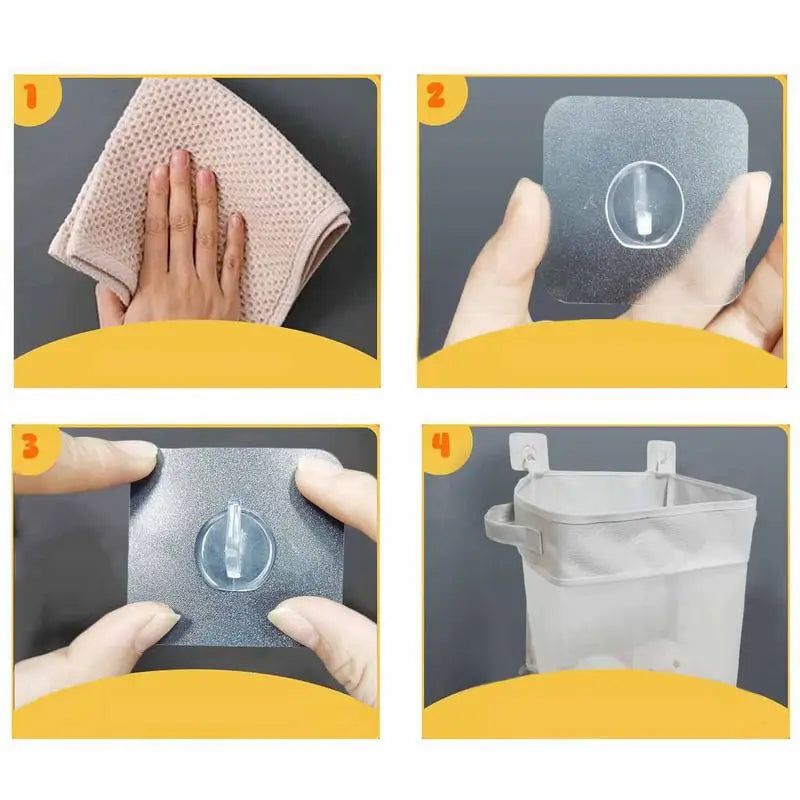 1

2

3

4