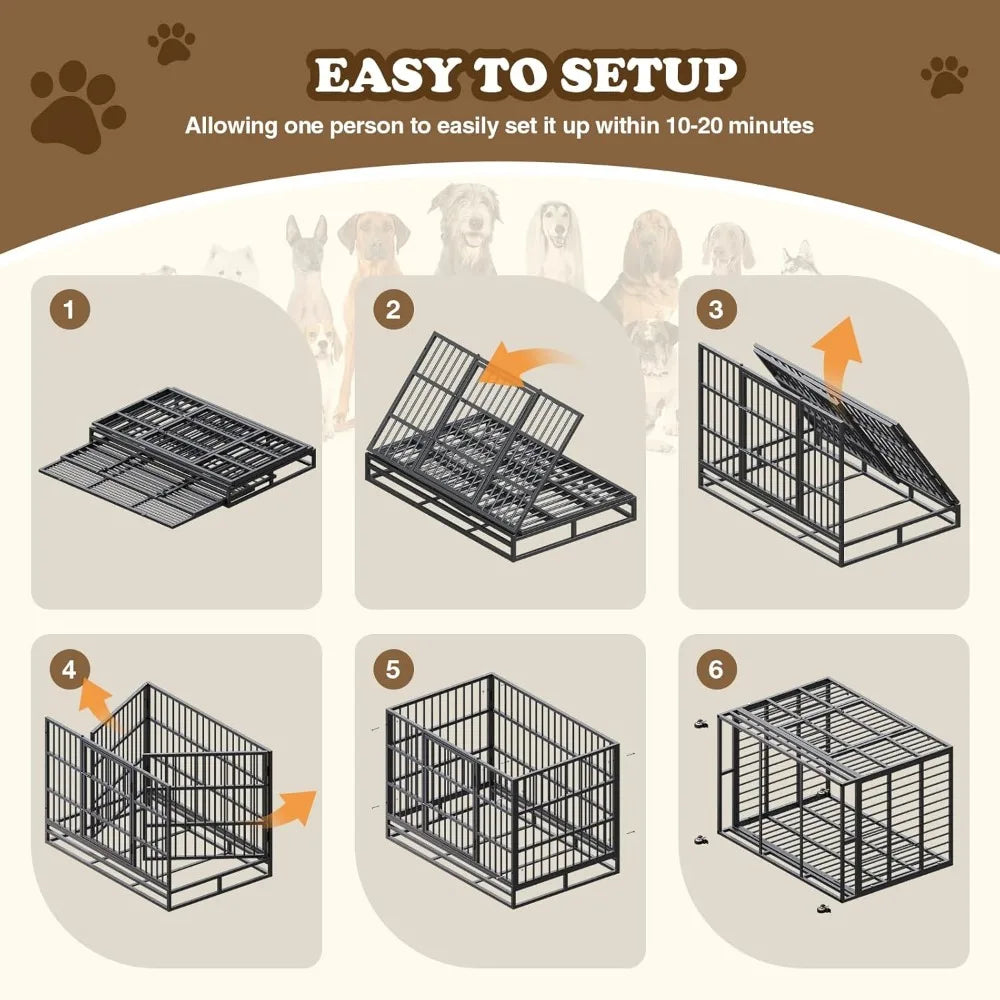 EASY TO SETUP

Allowing one person to easily set it up within 10-20 minutes

1

2

3

4

5

6